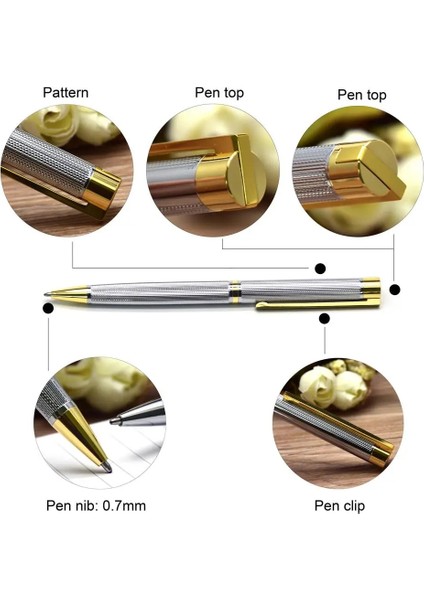 Pattern
Pen top
Pen top

Pen nib: 0.7mm
Pen clip