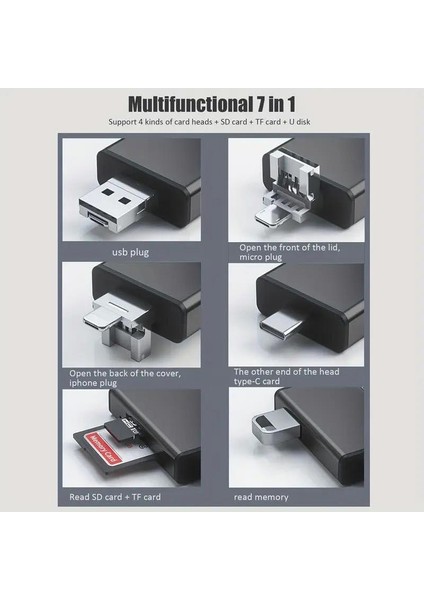 Multifunctional 7 in 1

Support 4 kinds of card heads + SD card + TF card + U disk

usb plug

Open the front of the lid, micro plug

Open the back of the cover, iphone plug

The other end of the head type-C card

Memory Card

Read SD card + TF card

read memory