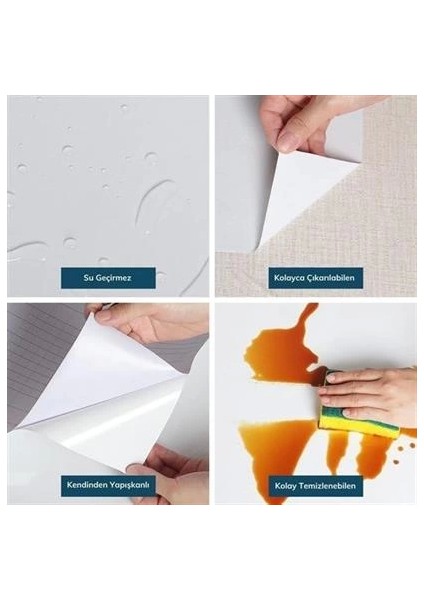 Su Geçirmez

Kolayca Çıkarılabilen

Kendinden Yapışkanlı

Kolay Temizlenebilen