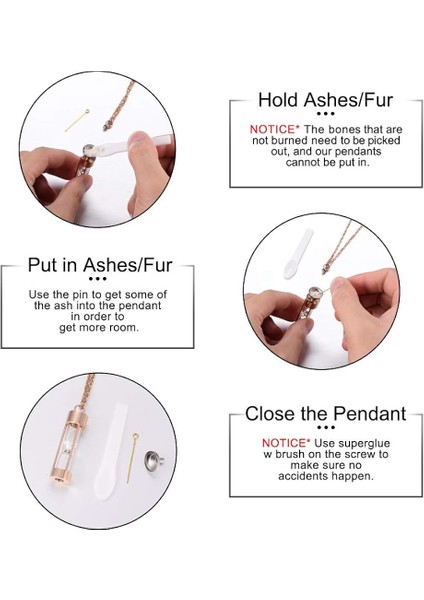 Hold Ashes/Fur

NOTICE* The bones that are not burned need to be picked out, and our pendants cannot be put in.

Put in Ashes/Fur

Use the pin to get some of the ash into the pendant in order to get more room.

Close the Pendant

NOTICE* Use superglue w brush on the screw to make sure no accidents happen.