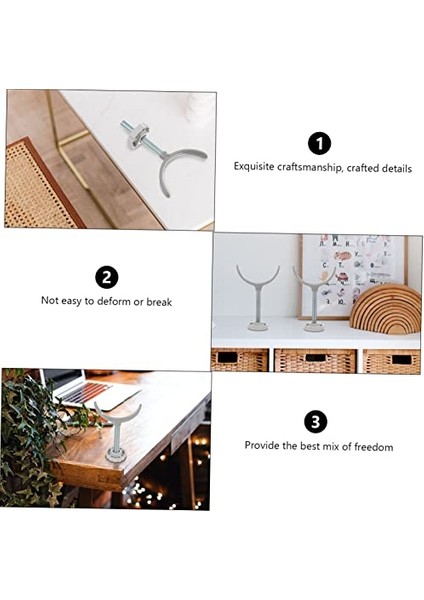 1
Exquisite craftsmanship, crafted details

2
Not easy to deform or break

3
Provide the best mix of freedom