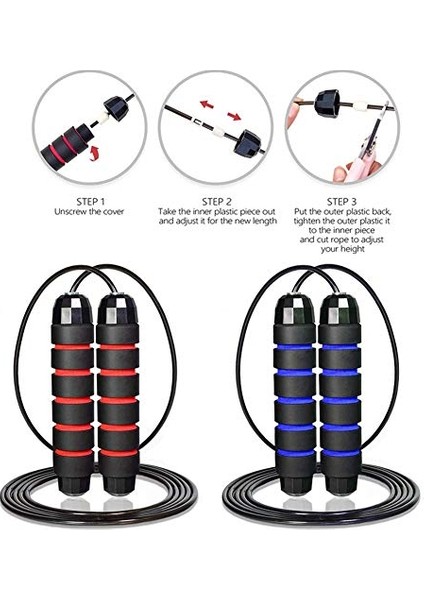 STEP 1
Unscrew the cover

STEP 2
Take the inner plastic piece out and adjust it for the new length

STEP 3
Put the outer plastic back, tighten the outer plastic it to the inner piece and cut rope to adjust your height