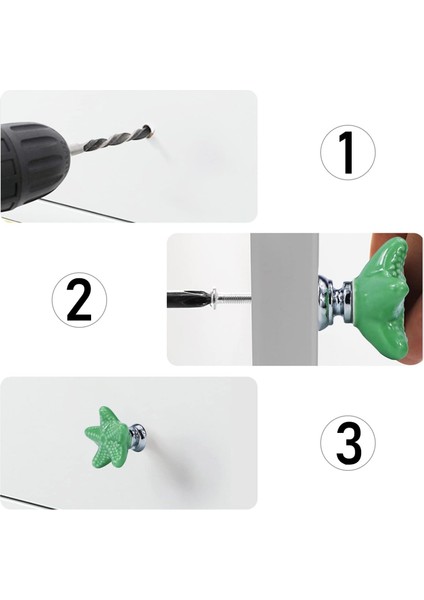 1

2

3