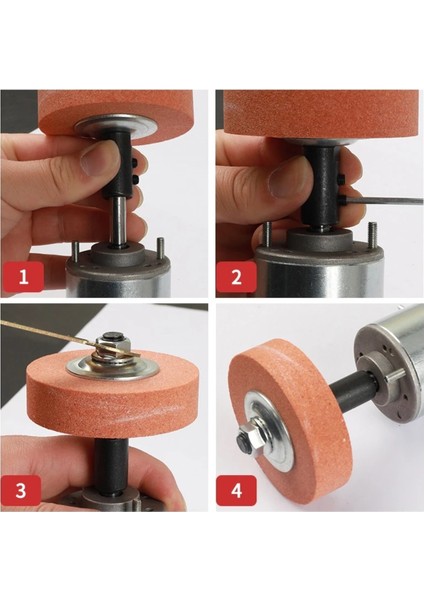 1

2

3

4