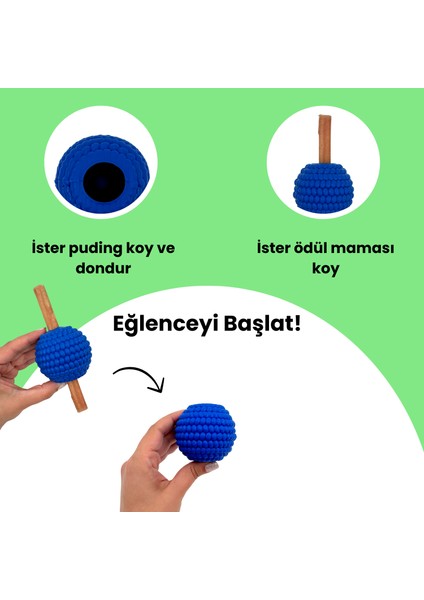 İster puding koy ve dondur

İster ödül maması koy

Eğlenceyi Başlat!