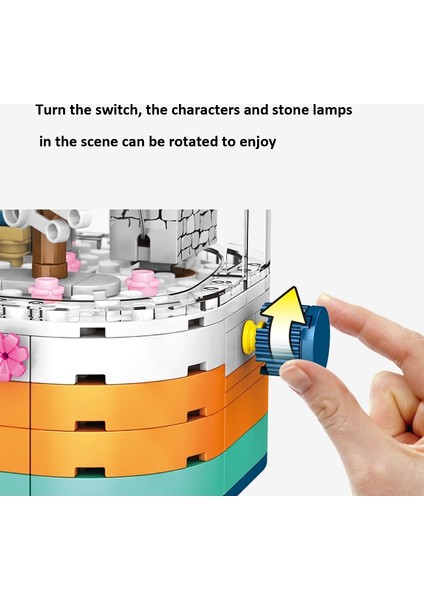 Turn the switch, the characters and stone lamps

in the scene can be rotated to enjoy