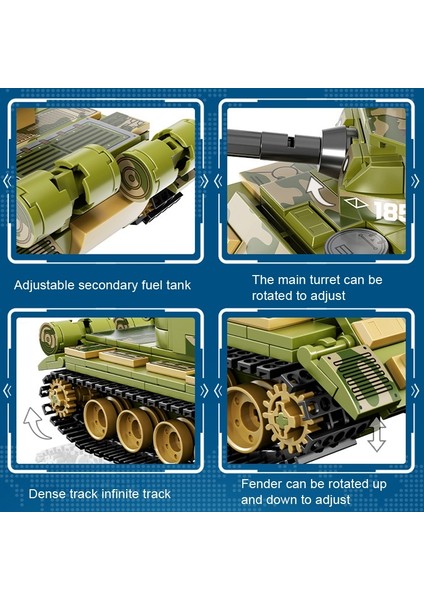 185

Adjustable secondary fuel tank

The main turret can be rotated to adjust

Dense track infinite track

Fender can be rotated up and down to adjust