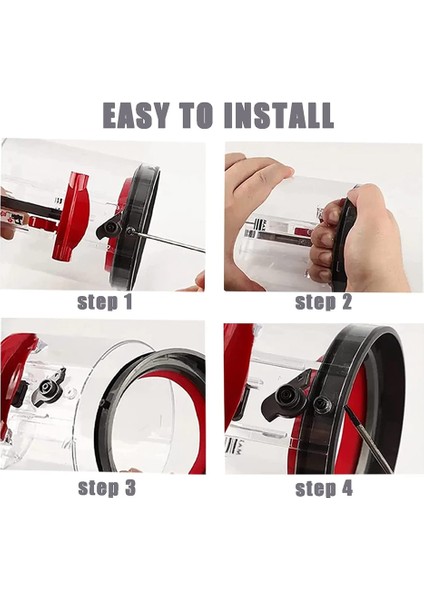 EASY TO INSTALL

step 1

step 2

step 3

step 4