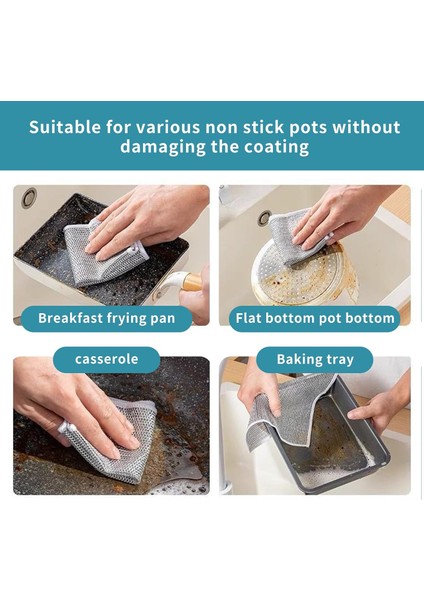 Suitable for various non stick pots without damaging the coating

Breakfast frying pan

Flat bottom pot bottom

casserole

Baking tray