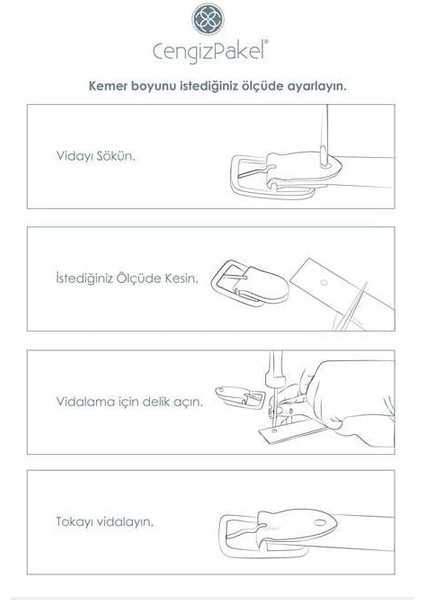 CengizPakel®

Kemer boyunu istediğiniz ölçüde ayarlayın.

Vidayı Sökün.

İstediğiniz Ölçüde Kesin.

Vidalama için delik açın.

Tokayı vidalayın.