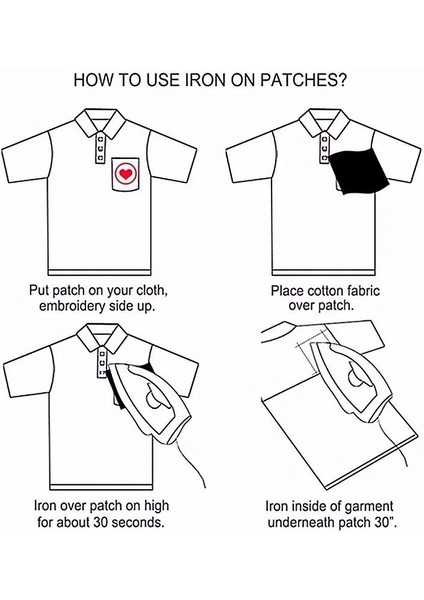 HOW TO USE IRON ON PATCHES?

Put patch on your cloth, embroidery side up.

Place cotton fabric over patch.

Iron over patch on high for about 30 seconds.

Iron inside of garment underneath patch 30".