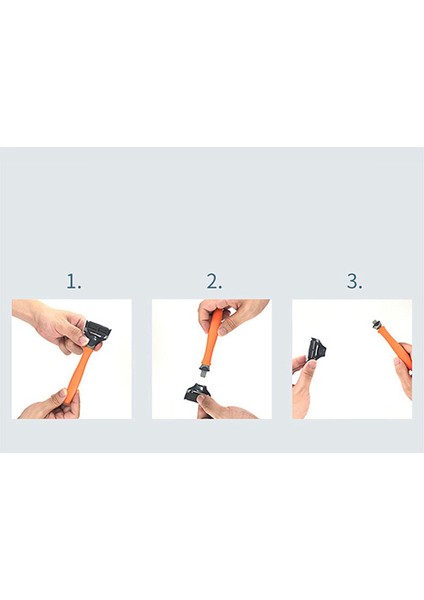 1.

2.

3.