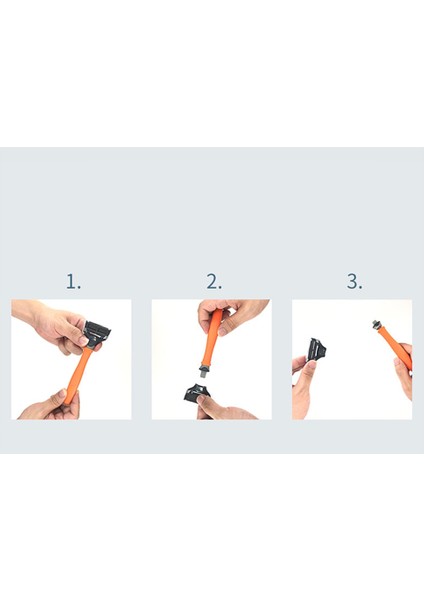 1.

2.

3.