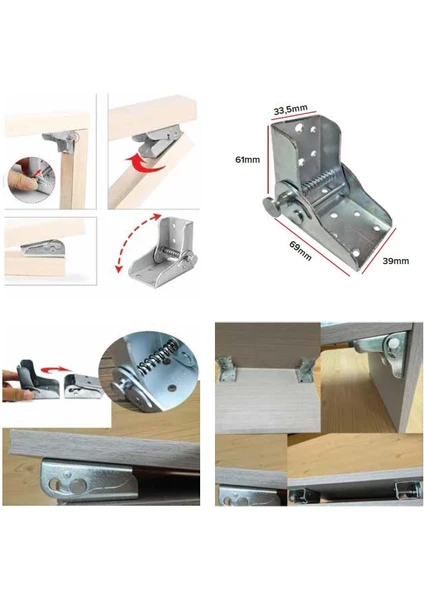 33,5mm
61mm
69mm
39mm