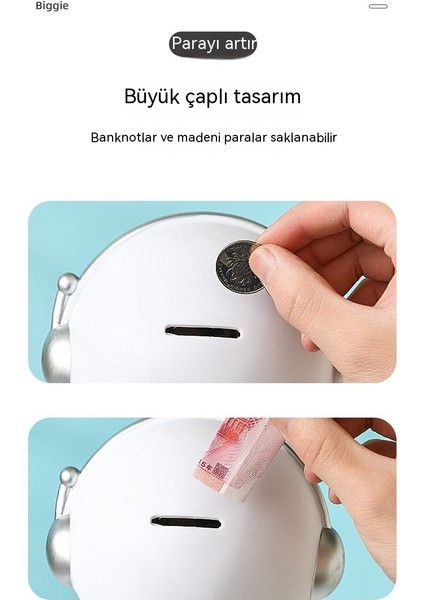 Biggie

Parayı artır

Büyük çaplı tasarım

Banknotlar ve madeni paralar saklanabilir