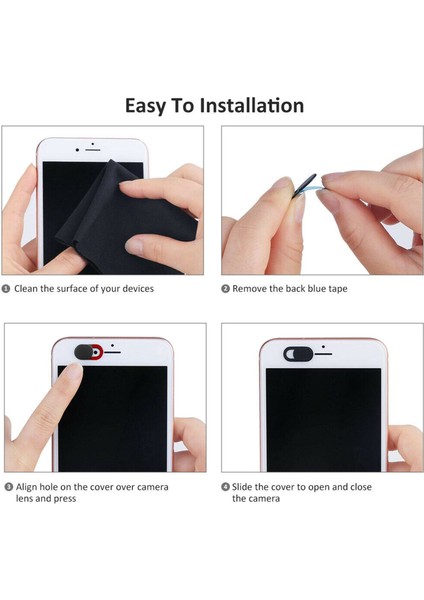 Easy To Installation

❶ Clean the surface of your devices

❷ Remove the back blue tape

❸ Align hole on the cover over camera lens and press

❹ Slide the cover to open and close the camera