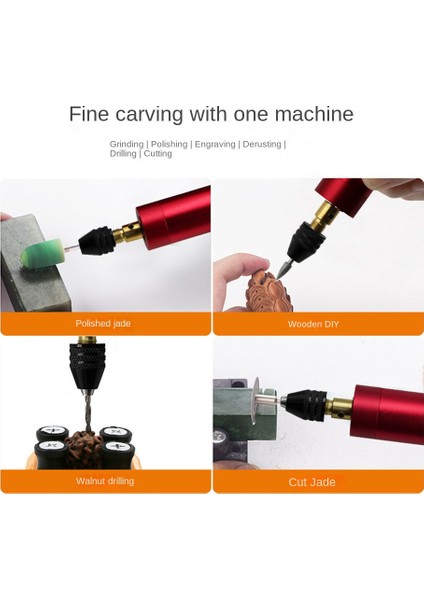 Fine carving with one machine

Grinding | Polishing | Engraving | Derusting | Drilling | Cutting

Polished jade

Wooden DIY

Walnut drilling

Cut Jade