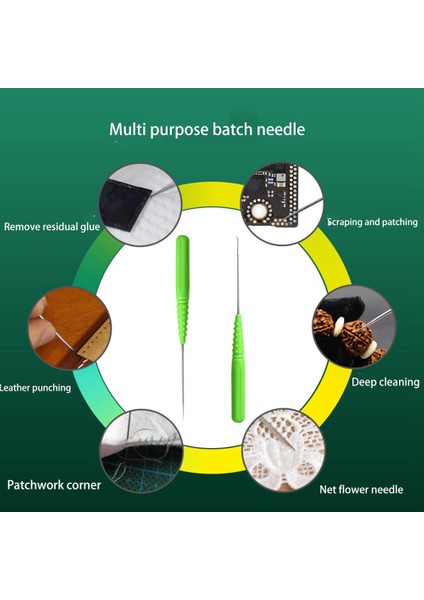 Multi purpose batch needle

Remove residual glue

Scraping and patching

Leather punching

Deep cleaning

Patchwork corner

Net flower needle