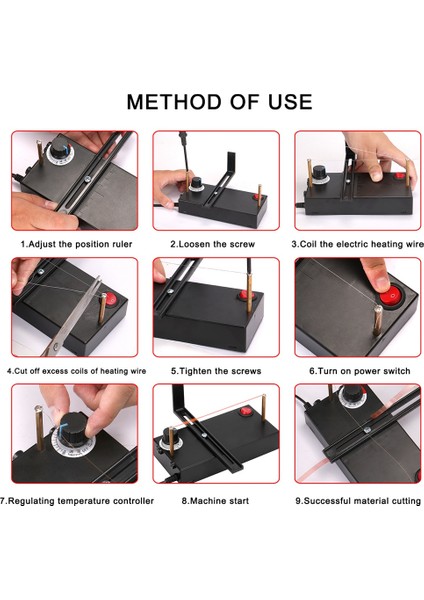 METHOD OF USE

1.Adjust the position ruler

2.Loosen the screw

3.Coil the electric heating wire

4.Cut off excess coils of heating wire

5.Tighten the screws

6.Turn on power switch

7.Regulating temperature controller

8.Machine start

9.Successful material cutting