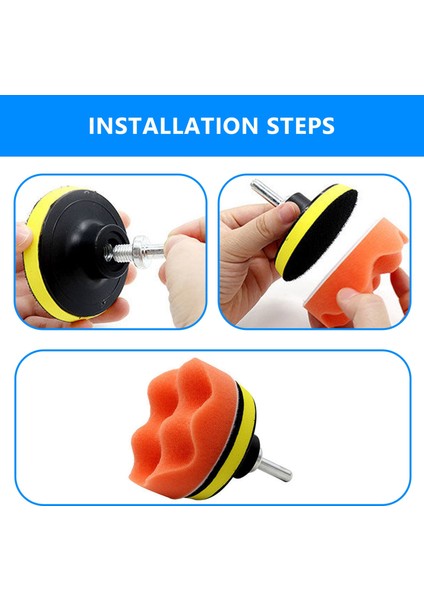 INSTALLATION STEPS