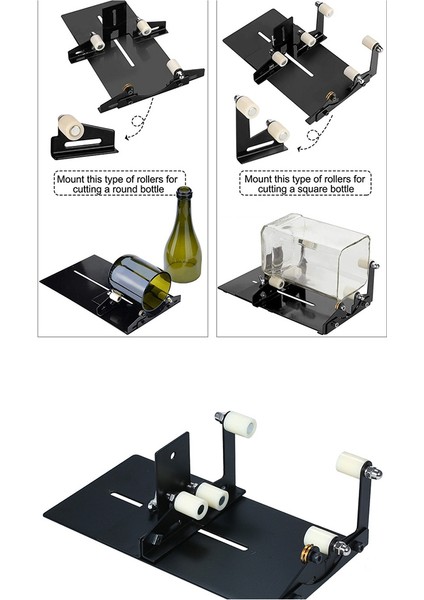 Mount this type of rollers for cutting a round bottle

Mount this type of rollers for cutting a square bottle