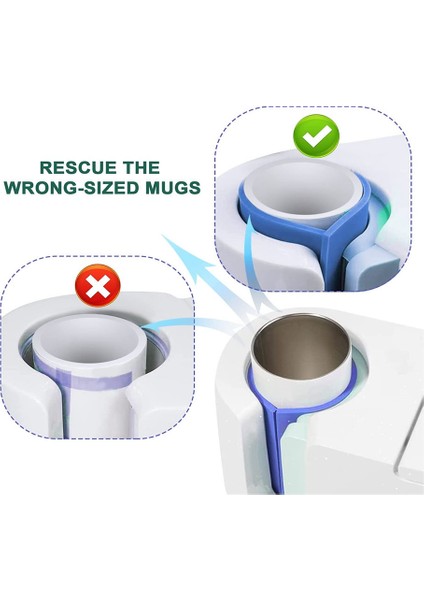 RESCUE THE
WRONG-SIZED MUGS