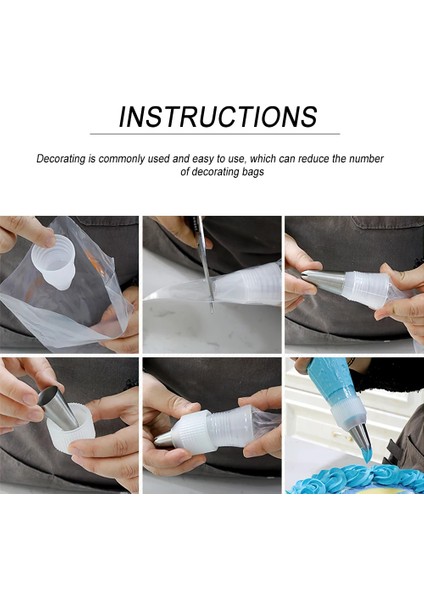 INSTRUCTIONS

Decorating is commonly used and easy to use, which can reduce the number of decorating bags