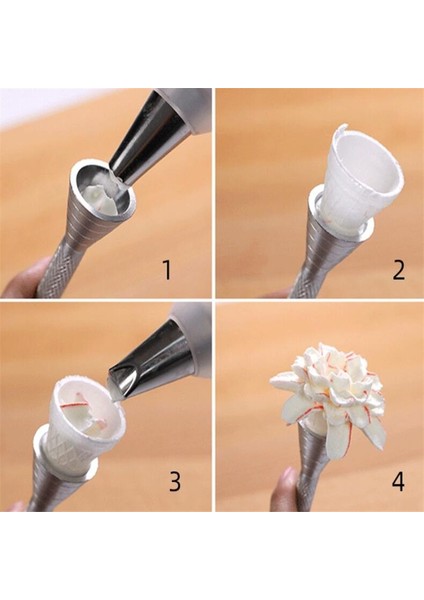 1

2

3

4