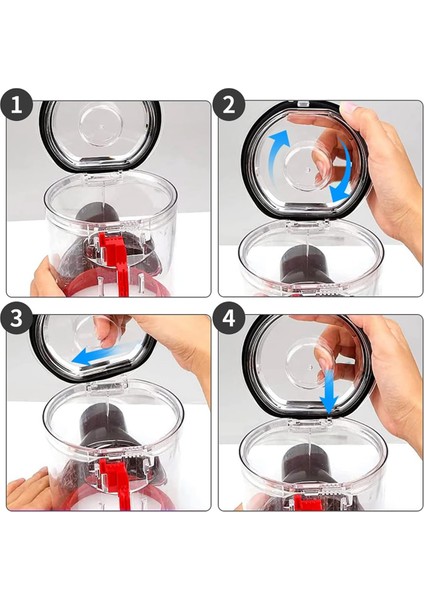 1

2

3

4