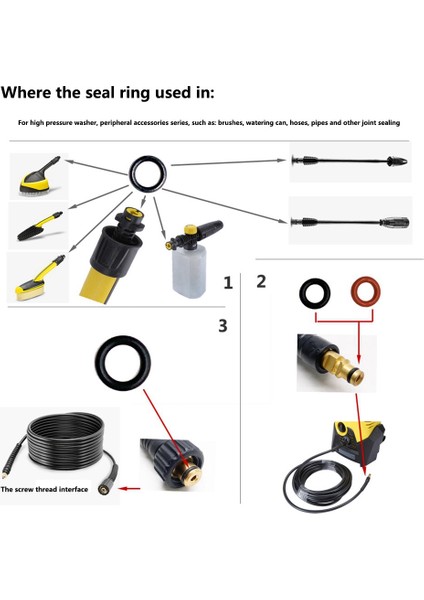 Where the seal ring used in:

For high pressure washer, peripheral accessories series, such as: brushes, watering can, hoses, pipes and other joint sealing

1

2

3

The screw thread interface