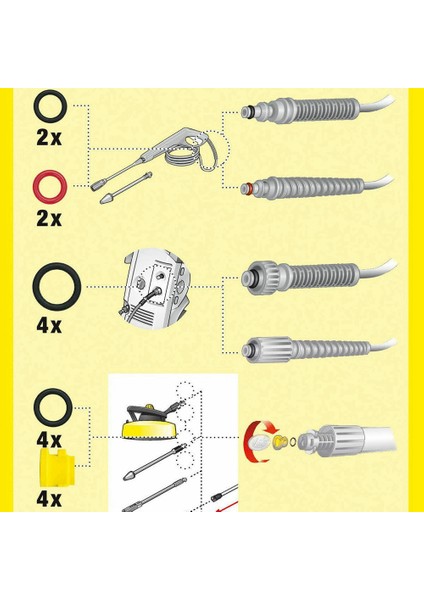 2x

2x

4x

4x

4x