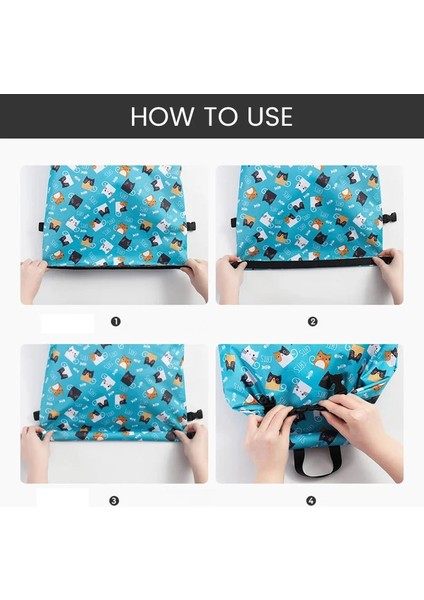 HOW TO USE

❶

❷

❸

❹