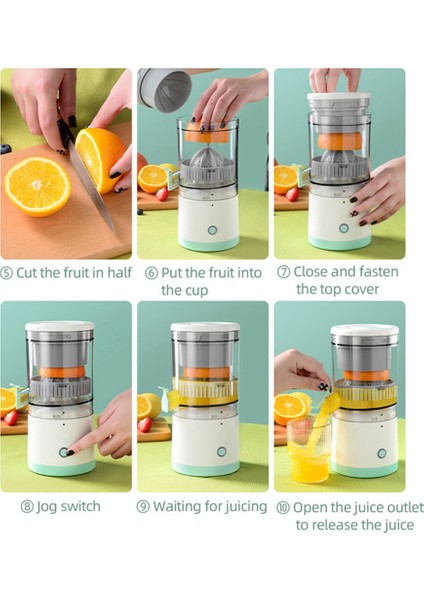 ⑤ Cut the fruit in half

⑥ Put the fruit into the cup

⑦ Close and fasten the top cover

⑧ Jog switch

⑨ Waiting for juicing

⑩ Open the juice outlet to release the juice