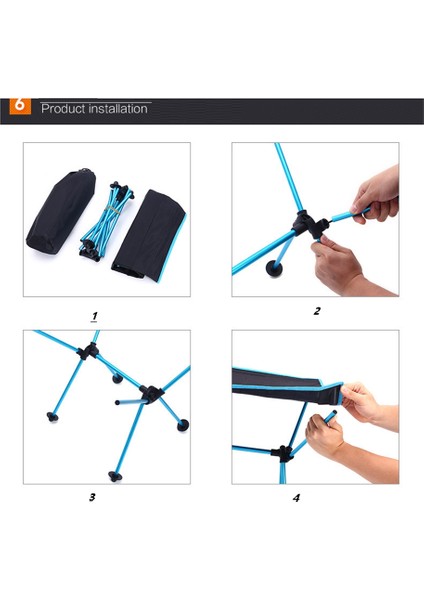 6 Product installation

1

2

3

4