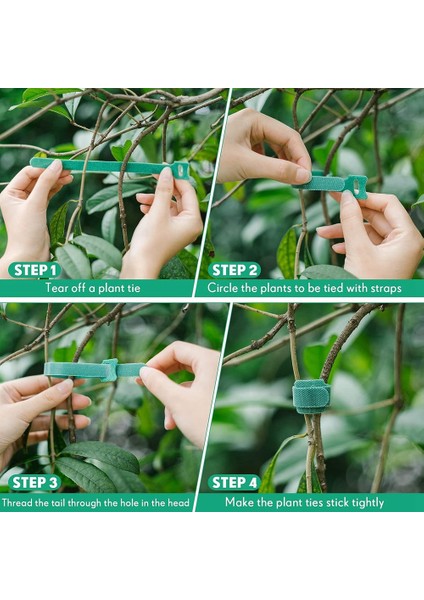 STEP 1
Tear off a plant tie

STEP 2
Circle the plants to be tied with straps

STEP 3
Thread the tail through the hole in the head

STEP 4
Make the plant ties stick tightly