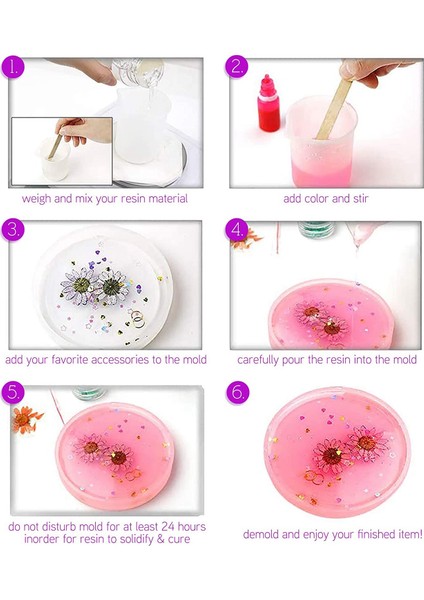 1.

weigh and mix your resin material

2.

add color and stir

3.

add your favorite accessories to the mold

4.

carefully pour the resin into the mold

5.

do not disturb mold for at least 24 hours inorder for resin to solidify & cure

6.

demold and enjoy your finished item!