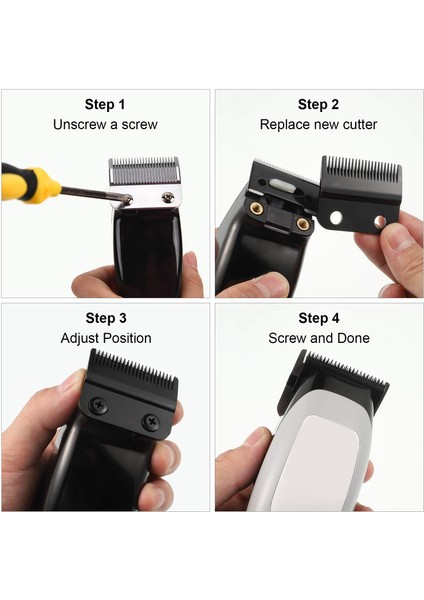 Step 1
Unscrew a screw

Step 2
Replace new cutter

Step 3
Adjust Position

Step 4
Screw and Done