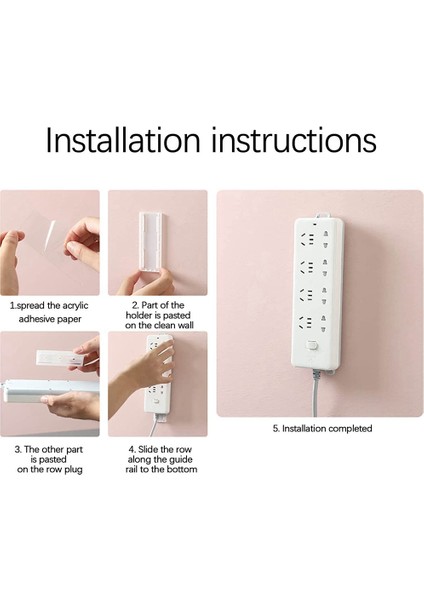 Installation instructions

1.spread the acrylic adhesive paper

2. Part of the holder is pasted on the clean wall

3. The other part is pasted on the row plug

4. Slide the row along the guide rail to the bottom

5. Installation completed