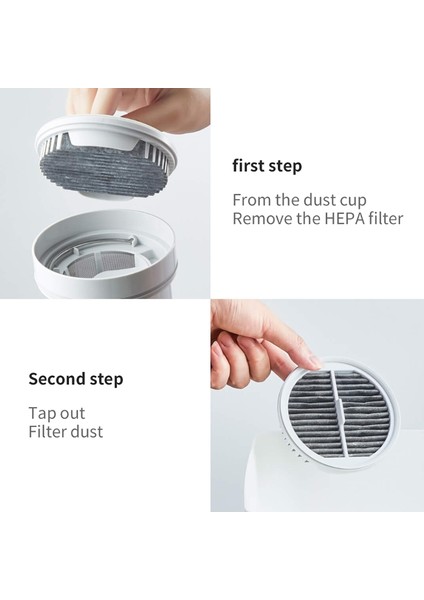 first step

From the dust cup
Remove the HEPA filter

Second step

Tap out
Filter dust