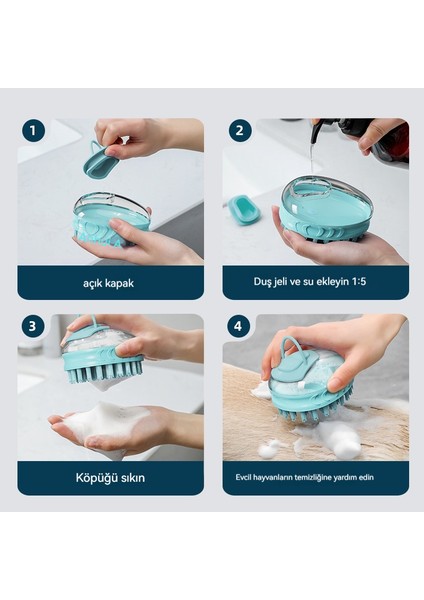 1

açık kapak

2

Duş jeli ve su ekleyin 1:5

3

Köpüğü sıkın

4

Evcil hayvanların temizliğine yardım edin