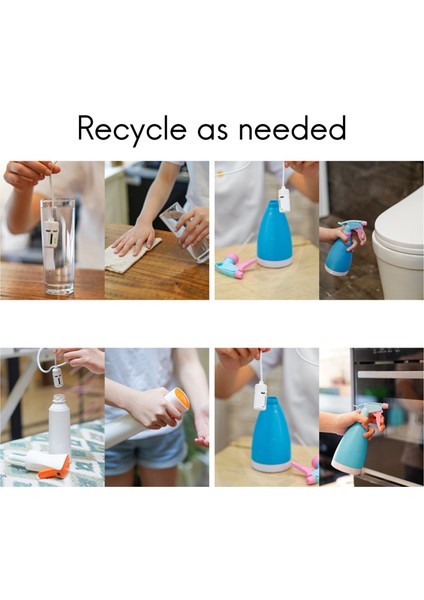 Recycle as needed