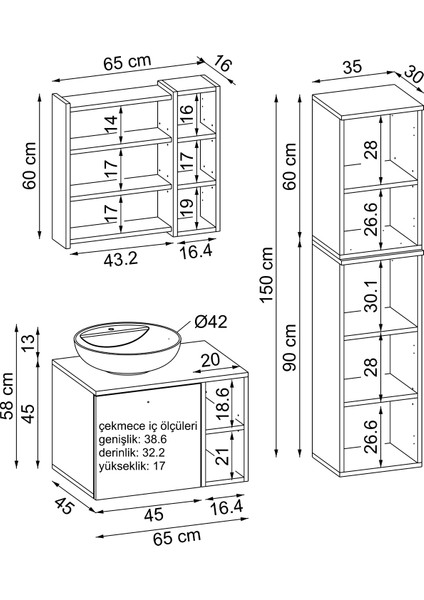 65 cm
16
60 cm
14
17
17
16
17
19
43.2
16.4

35
30
150 cm
60 cm
90 cm
28
26.6
30.1
28
26.6

Ø42
13
58 cm
45
20
18.6
21
çekmece iç ölçüleri
genişlik: 38.6
derinlik: 32.2
yükseklik: 17
45
45
16.4
65 cm