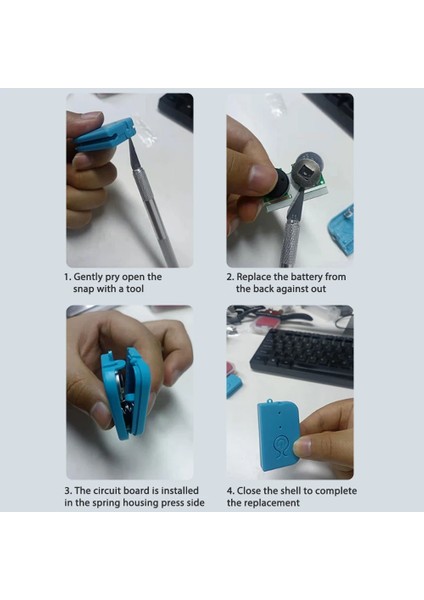 1. Gently pry open the snap with a tool

2. Replace the battery from the back against out

3. The circuit board is installed in the spring housing press side

4. Close the shell to complete the replacement