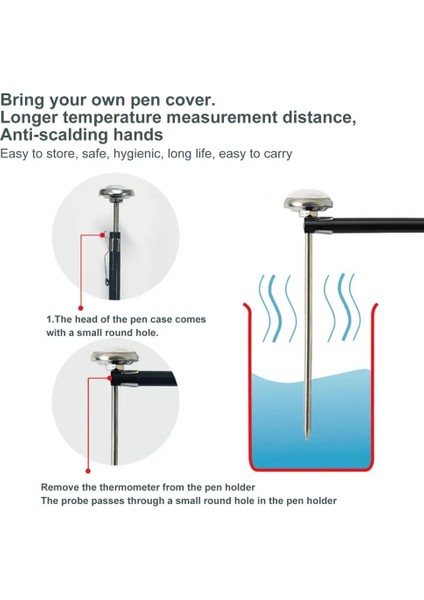 Bring your own pen cover.
Longer temperature measurement distance,
Anti-scalding hands
Easy to store, safe, hygienic, long life, easy to carry

1.The head of the pen case comes with a small round hole.

Remove the thermometer from the pen holder
The probe passes through a small round hole in the pen holder