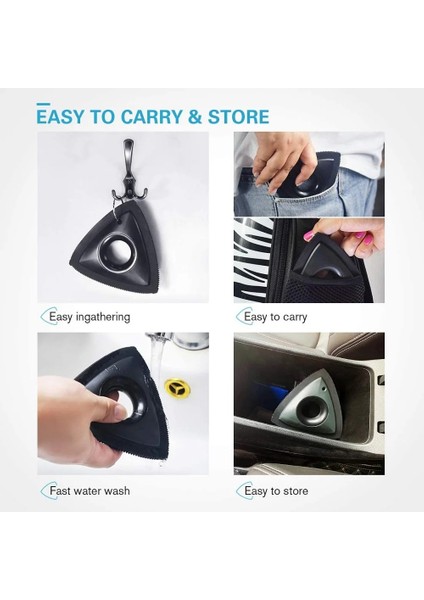 EASY TO CARRY & STORE

Easy ingathering

Easy to carry

Fast water wash

Easy to store