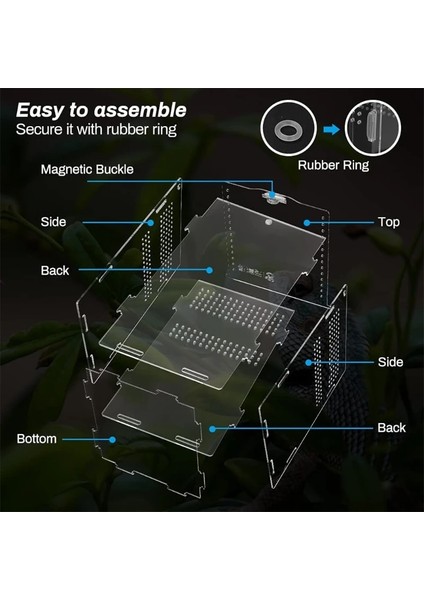 Easy to assemble
Secure it with rubber ring

Rubber Ring

Magnetic Buckle

Side

Top

Back

Side

Back

Bottom