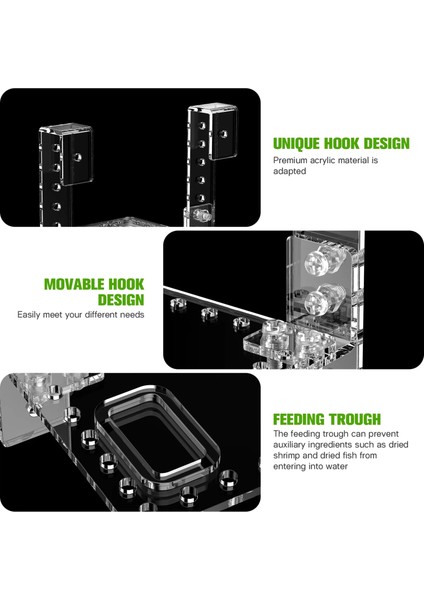 UNIQUE HOOK DESIGN
Premium acrylic material is adapted

MOVABLE HOOK DESIGN
Easily meet your different needs

FEEDING TROUGH
The feeding trough can prevent auxiliary ingredients such as dried shrimp and dried fish from entering into water