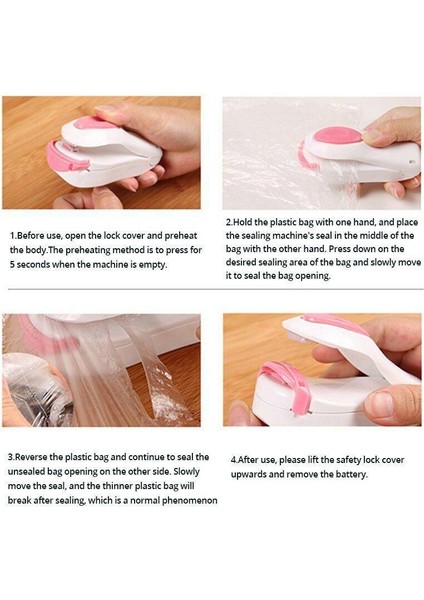 1.Before use, open the lock cover and preheat the body.The preheating method is to press for 5 seconds when the machine is empty.

2.Hold the plastic bag with one hand, and place the sealing machine's seal in the middle of the bag with the other hand. Press down on the desired sealing area of the bag and slowly move it to seal the bag opening.

3.Reverse the plastic bag and continue to seal the unsealed bag opening on the other side. Slowly move the seal, and the thinner plastic bag will break after sealing, which is a normal phenomenon

4.After use, please lift the safety lock cover upwards and remove the battery.