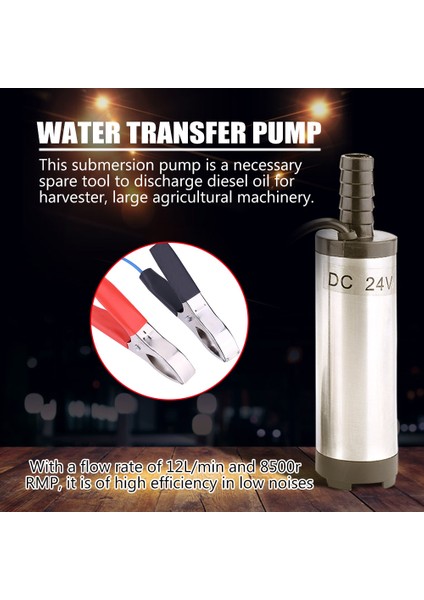 WATER TRANSFER PUMP

This submersion pump is a necessary spare tool to discharge diesel oil for harvester, large agricultural machinery.

DC 24V

With a flow rate of 12L/min and 8500r RMP, it is of high efficiency in low noises