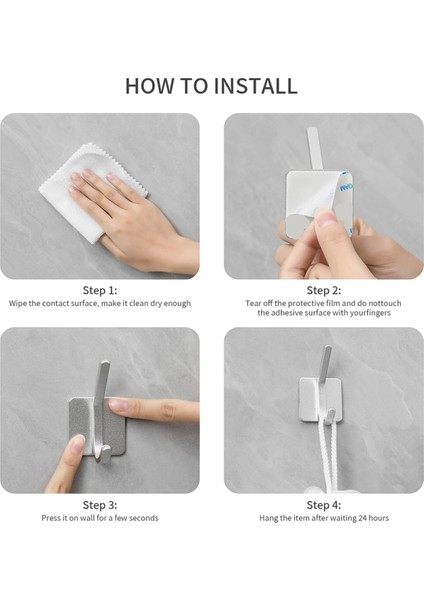 HOW TO INSTALL

Step 1:
Wipe the contact surface, make it clean dry enough

Step 2:
Tear off the protective film and do nottouch the adhesive surface with yourfingers

Step 3:
Press it on wall for a few seconds

Step 4:
Hang the item after waiting 24 hours